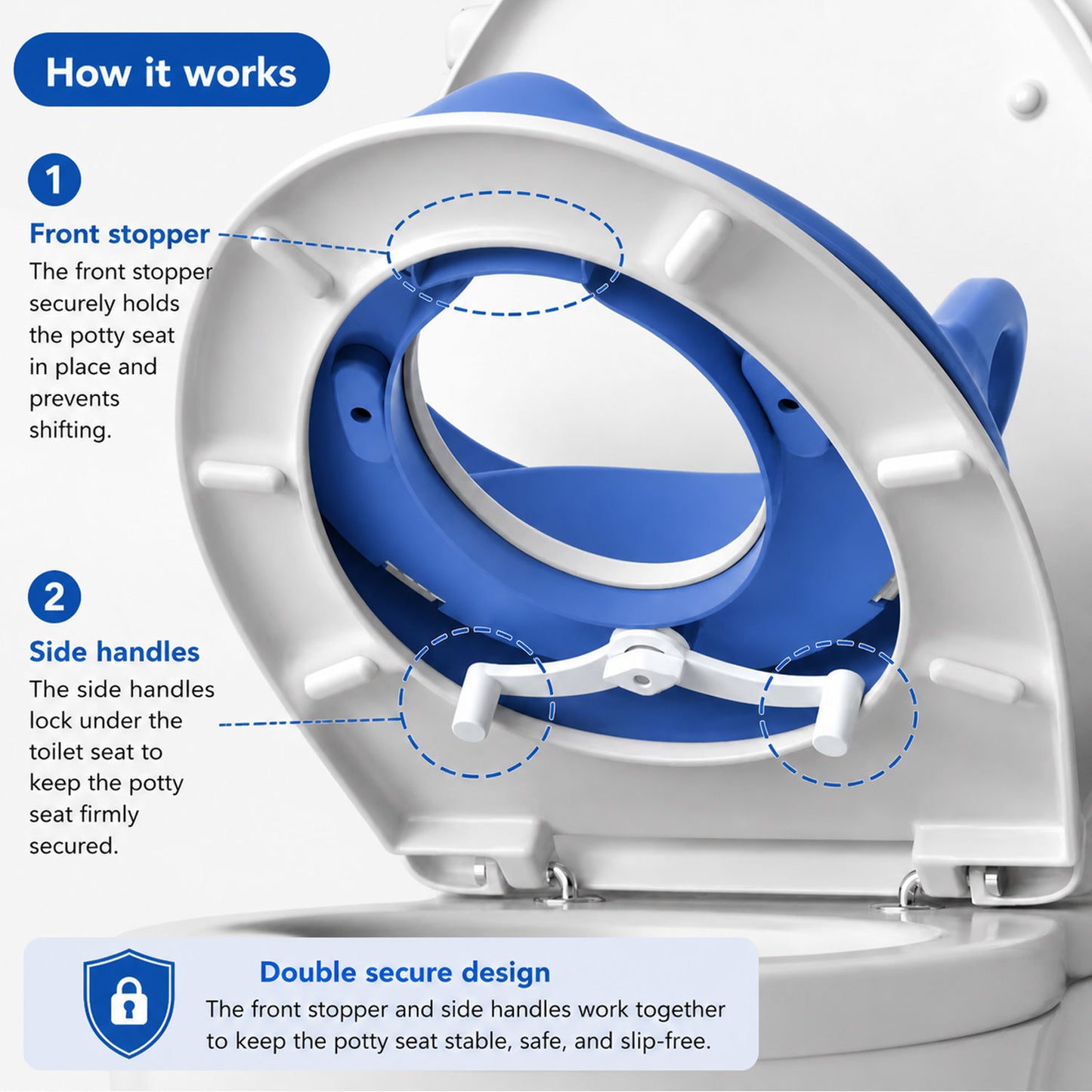 How it works

1

Front stopper

The front stopper securely holds the potty seat in place and prevents shifting.

2

Side handles

The side handles lock under the toilet seat to keep the potty seat firmly secured.

Double secure design

The front stopper and side handles work together to keep the potty seat stable, safe, and slip-free.