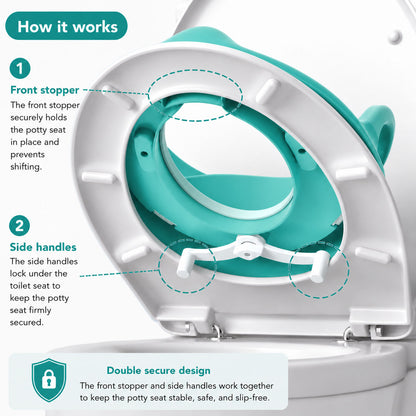 How it works

1

Front stopper

The front stopper securely holds the potty seat in place and prevents shifting.

2

Side handles

The side handles lock under the toilet seat to keep the potty seat firmly secured.

Double secure design

The front stopper and side handles work together to keep the potty seat stable, safe, and slip-free.