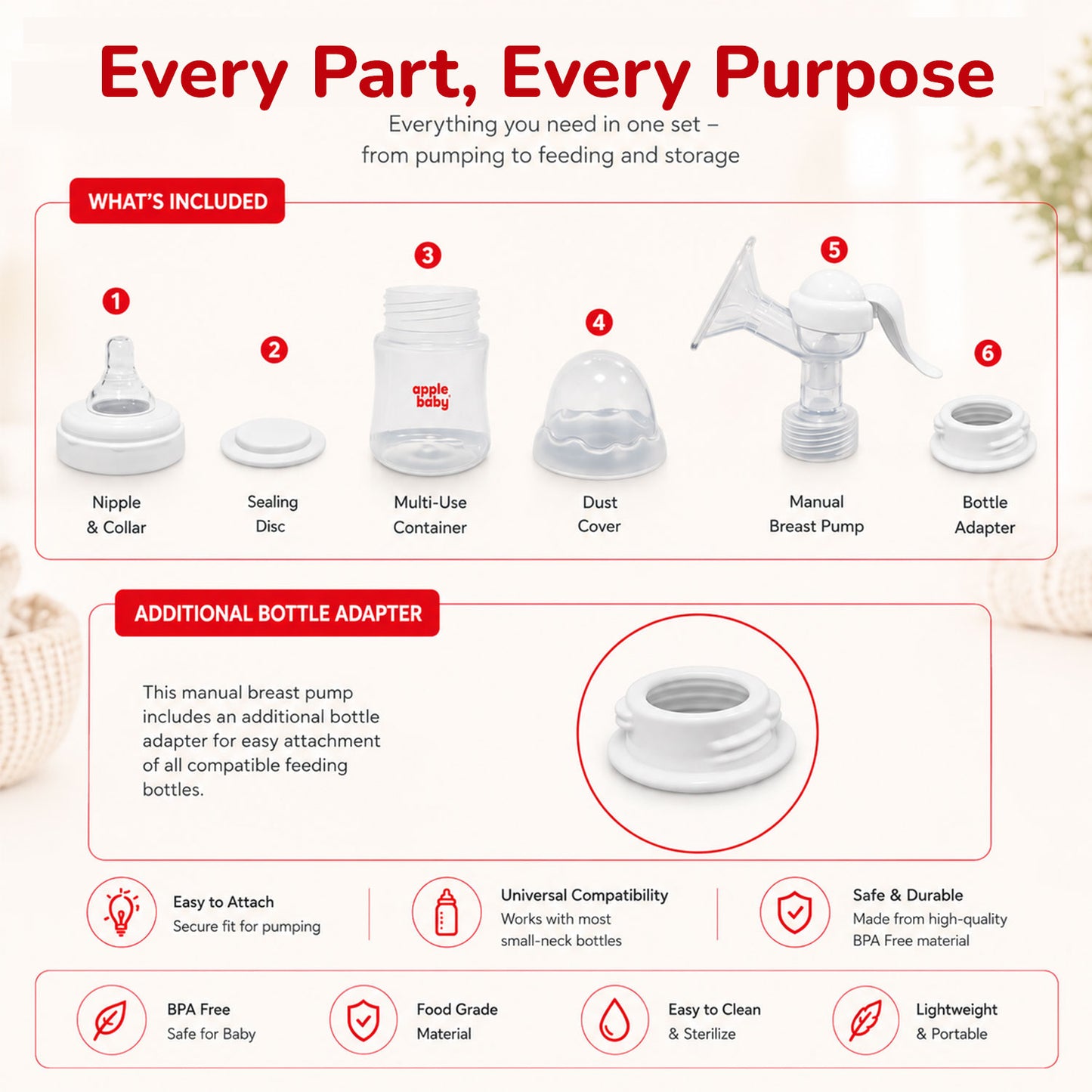 Every Part, Every Purpose

Everything you need in one set – from pumping to feeding and storage

WHAT'S INCLUDED

1
Nipple & Collar

2
Sealing Disc

3
apple baby
Multi-Use Container

4
Dust Cover

5
Manual Breast Pump

6
Bottle Adapter

ADDITIONAL BOTTLE ADAPTER

This manual breast pump includes an additional bottle adapter for easy attachment of all compatible feeding bottles.

Easy to Attach
Secure fit for pumping

Universal Compatibility
Works with most small-neck bottles

Safe & Durable
Made from high-quality BPA Free material

BPA Free
Safe for Baby

Food Grade
Material

Easy to Clean
& Sterilize

Lightweight
& Portable