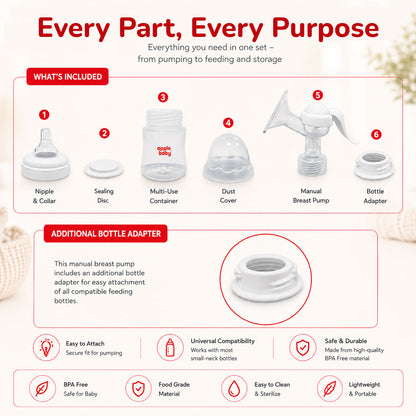 Every Part, Every Purpose

Everything you need in one set – from pumping to feeding and storage

WHAT'S INCLUDED

1
Nipple & Collar

2
Sealing Disc

3
apple baby
Multi-Use Container

4
Dust Cover

5
Manual Breast Pump

6
Bottle Adapter

ADDITIONAL BOTTLE ADAPTER

This manual breast pump includes an additional bottle adapter for easy attachment of all compatible feeding bottles.

Easy to Attach
Secure fit for pumping

Universal Compatibility
Works with most small-neck bottles

Safe & Durable
Made from high-quality BPA Free material

BPA Free
Safe for Baby

Food Grade Material

Easy to Clean & Sterilize

Lightweight & Portable